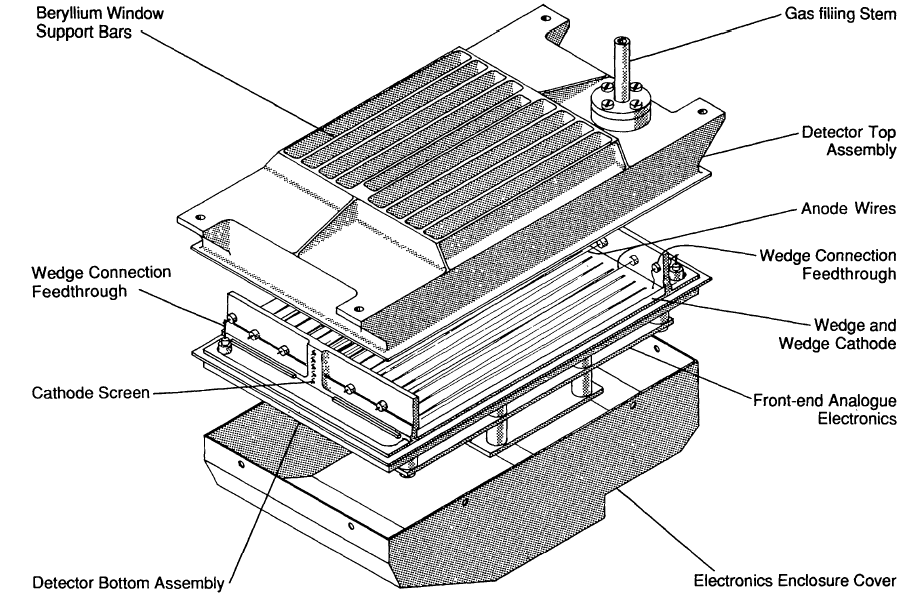 Beryllium Window Support Bars

Gas filling Stem

Detector Top Assembly

Anode Wires

Wedge Connection Feedthrough

Wedge Connection Feedthrough

Wedge and Wedge Cathode

Cathode Screen

Front-end Analogue Electronics

Detector Bottom Assembly

Electronics Enclosure Cover