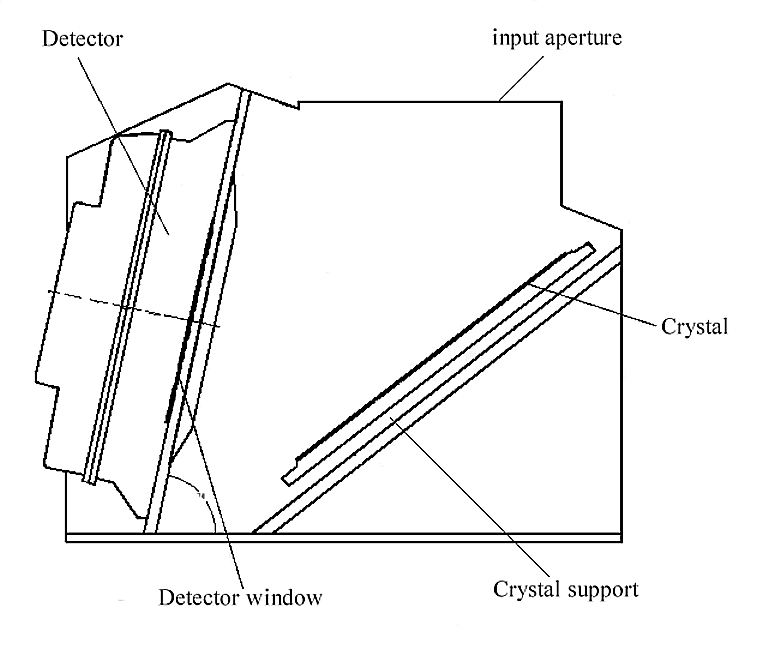 Detector

input aperture

Crystal

Detector window

Crystal support