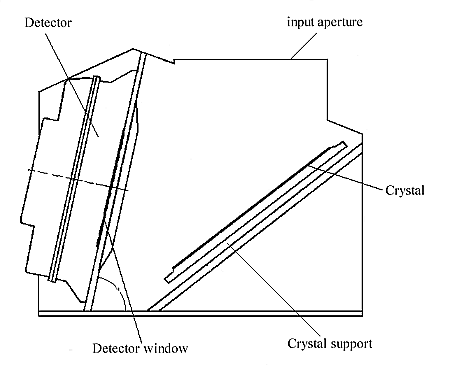 Detector
input aperture
Crystal
Detector window
Crystal support