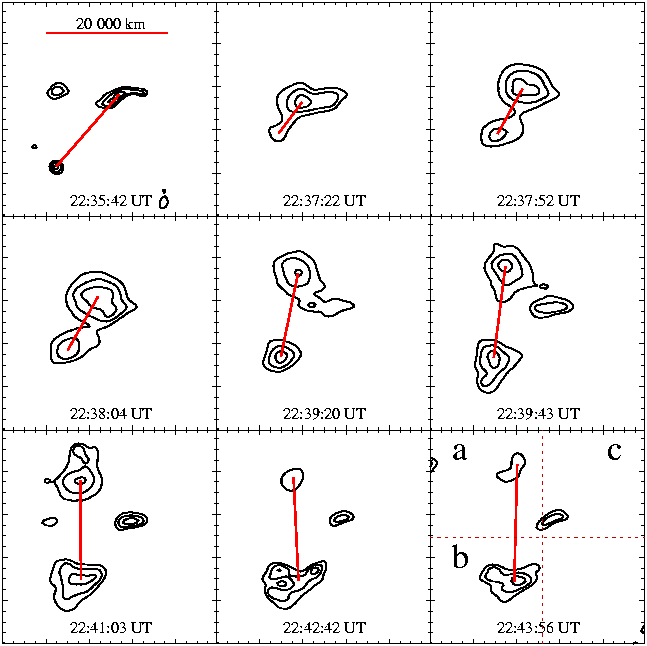 20 000 km

22:35:42 UT

22:37:22 UT

22:37:52 UT

22:38:04 UT

22:39:20 UT

22:39:43 UT

22:41:03 UT

22:42:42 UT

a

c

b

22:43:56 UT