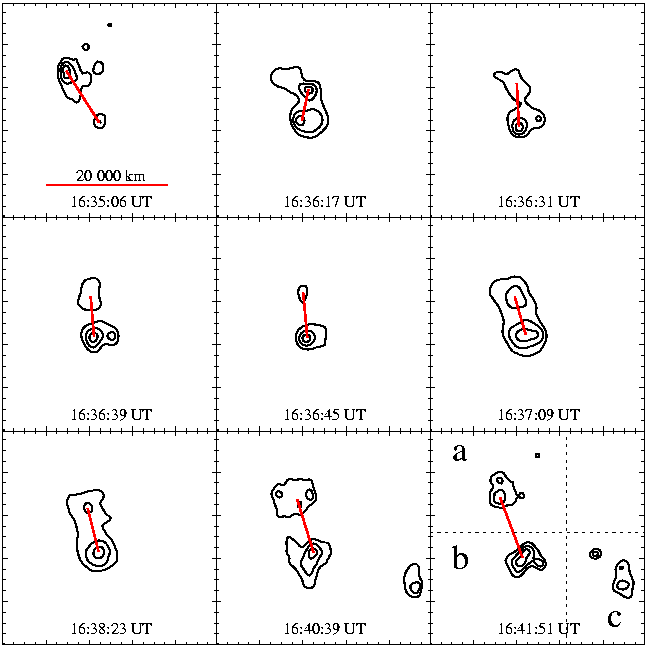 20 000 km
16:35:06 UT

16:36:17 UT

16:36:31 UT

16:36:39 UT

16:36:45 UT

16:37:09 UT

16:38:23 UT

16:40:39 UT

a
b
c
16:41:51 UT