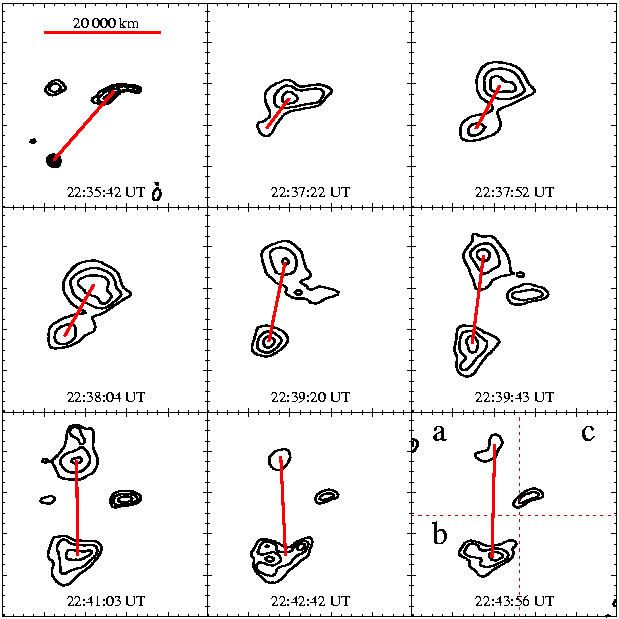 20 000 km

22:35:42 UT

22:37:22 UT

22:37:52 UT

22:38:04 UT

22:39:20 UT

22:39:43 UT

22:41:03 UT

22:42:42 UT

a

c

b

22:43:56 UT