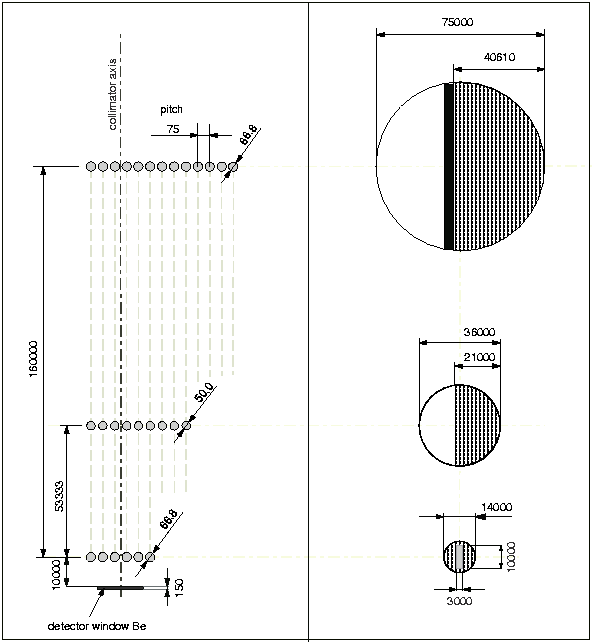 collimator axis

pitch

75

66.8

160000

50.0

53333

66.8

10000

150

detector window Be

75000

40610

36000

21000

14000

10000

3000