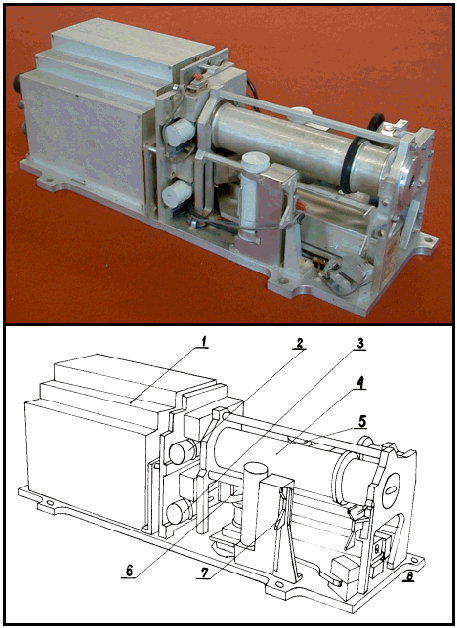 1
2
3
4
5
6
7
8