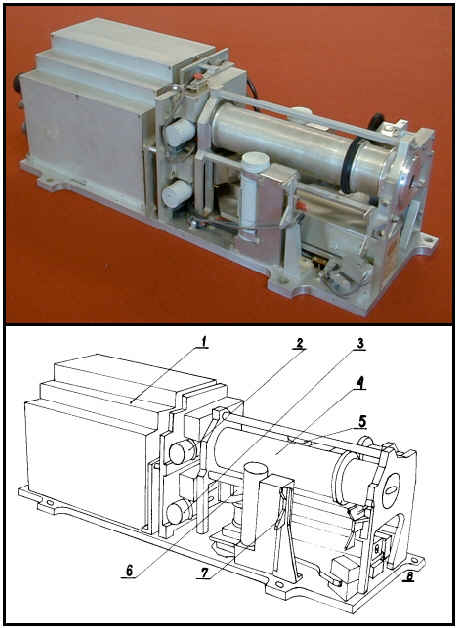 1
2
3
4
5
6
7
8